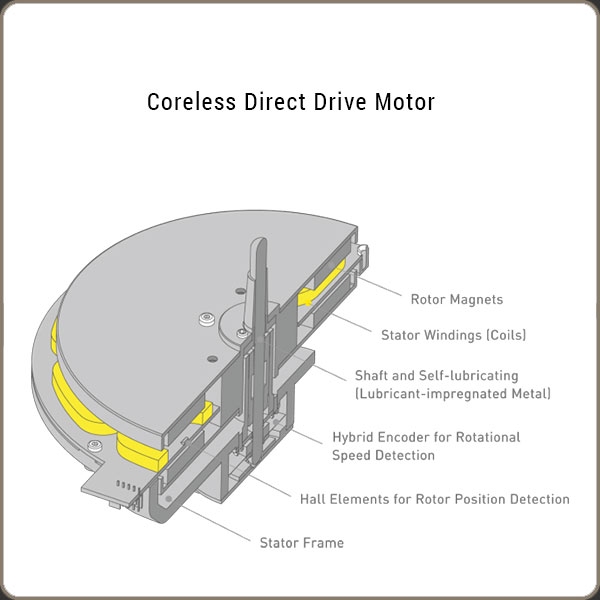 Coreless Direct Drive Motor

Rotor Magnets

Stator Windings (Coils)

Shaft and Self-lubricating (Lubricant-impregnated Metal)

Hybrid Encoder for Rotational Speed Detection

Hall Elements for Rotor Position Detection

Stator Frame